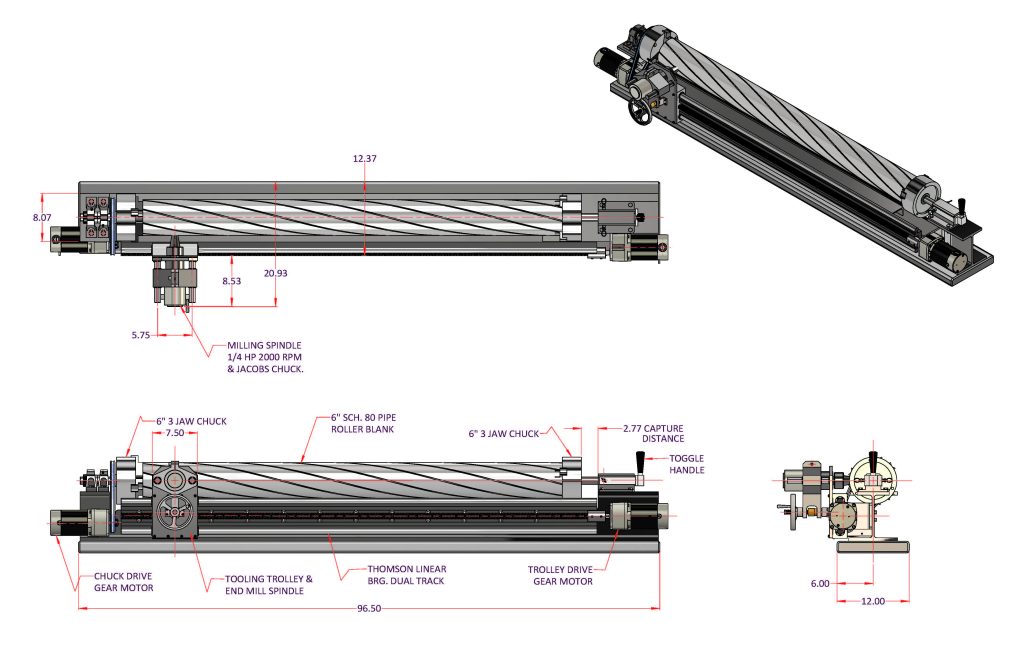 12.37

8.07

8.53

20.93

5.75

MILLING SPINDLE
1/4 HP 2000 RPM
& JACOBS CHUCK.

6" 3 JAW CHUCK

7.50

6" SCH. 80 PIPE
ROLLER BLANK

6" 3 JAW CHUCK

2.77 CAPTURE
DISTANCE

TOGGLE
HANDLE

CHUCK DRIVE
GEAR MOTOR

TOOLING TROLLEY &
END MILL SPINDLE

THOMSON LINEAR
BRG. DUAL TRACK

TROLLEY DRIVE
GEAR MOTOR

96.50

6.00

12.00